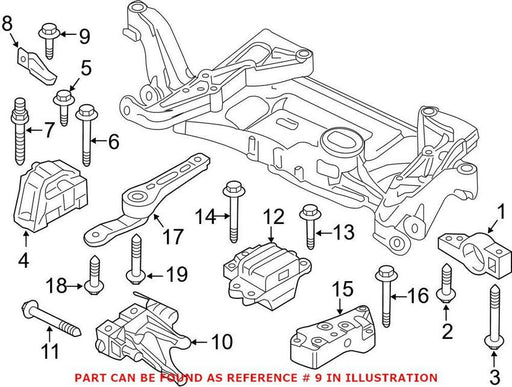 8
9
5
7
6
4
17
14
12
13
1
18
19
15
16
2
11
10
3
PART CAN BE FOUND AS REFERENCE # 9 IN ILLUSTRATION