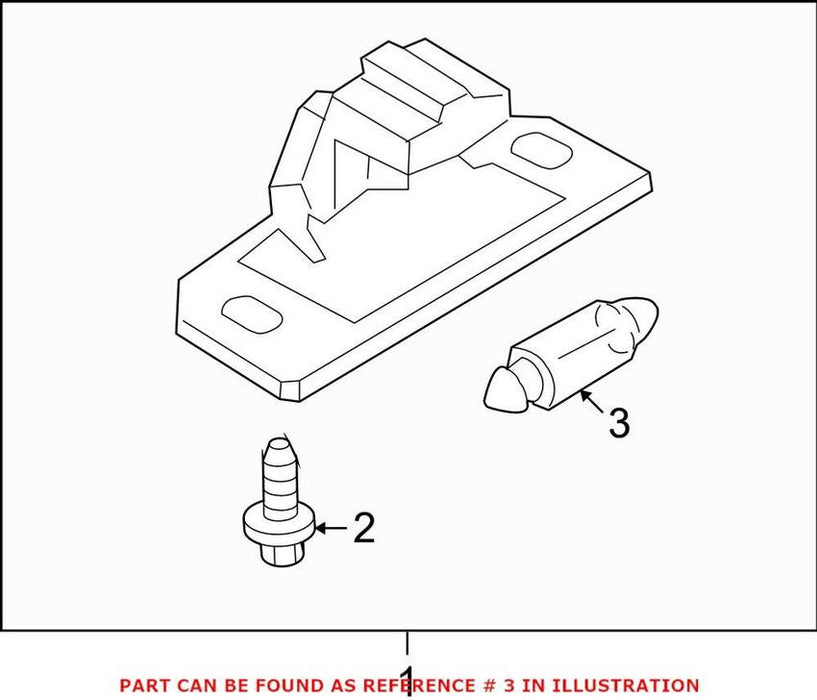 3

2

1

PART CAN BE FOUND AS REFERENCE # 3 IN ILLUSTRATION