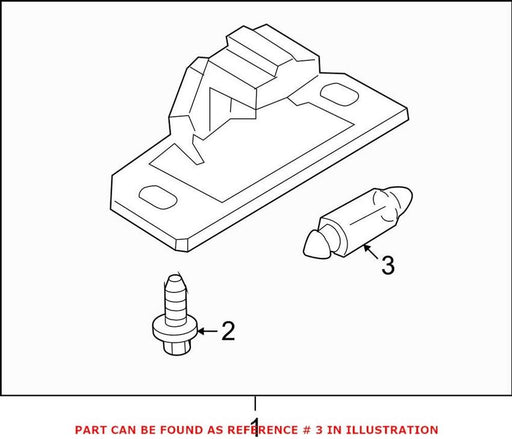 3

2

1

PART CAN BE FOUND AS REFERENCE # 3 IN ILLUSTRATION