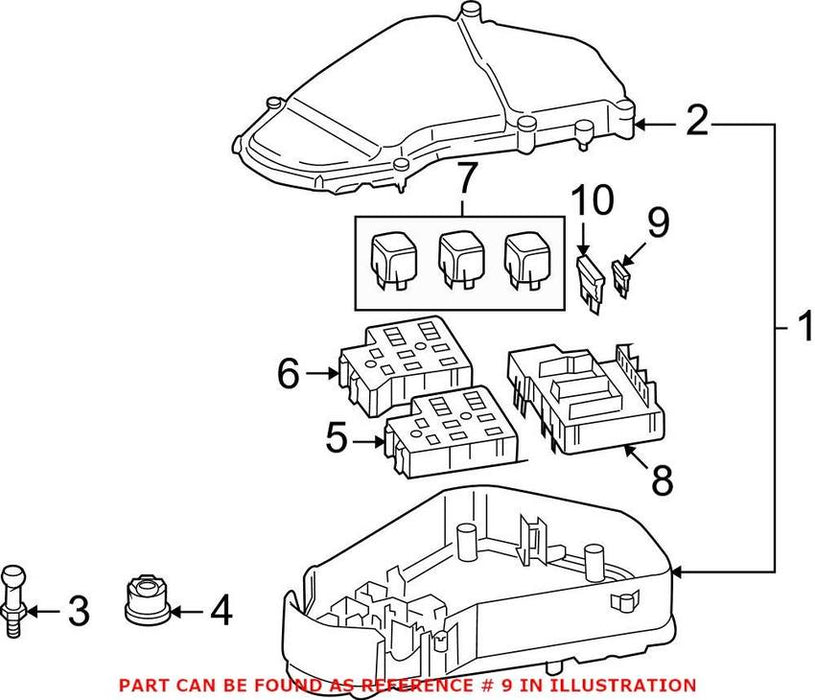 2
7
10
9
1
6
5
8
3
4
PART CAN BE FOUND AS REFERENCE # 9 IN ILLUSTRATION