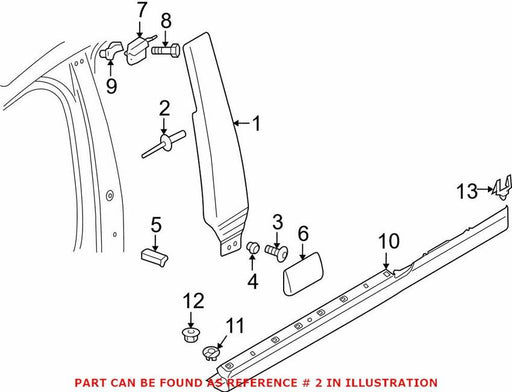 7
8
9
2
1
13
5
3
6
10
4
12
11
PART CAN BE FOUND AS REFERENCE # 2 IN ILLUSTRATION