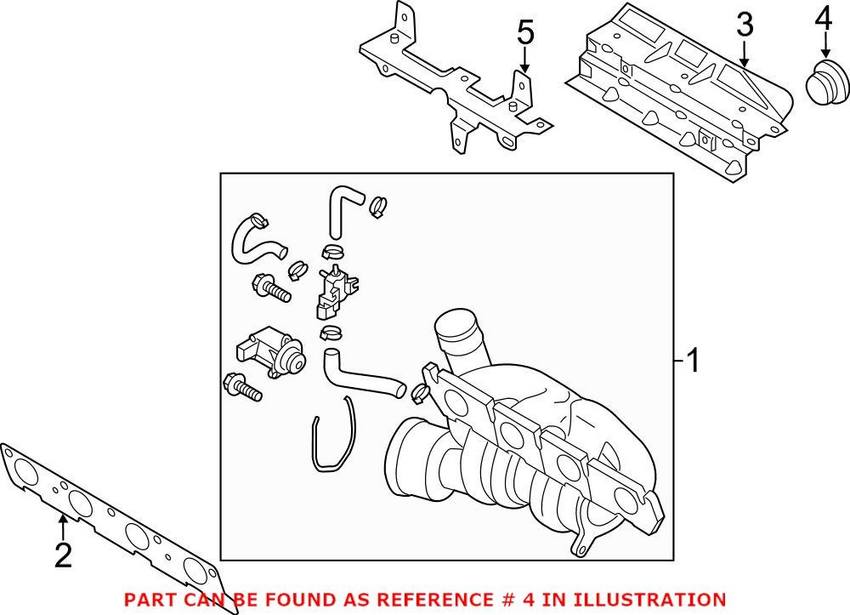 5
3
4
1
2
PART CAN BE FOUND AS REFERENCE # 4 IN ILLUSTRATION