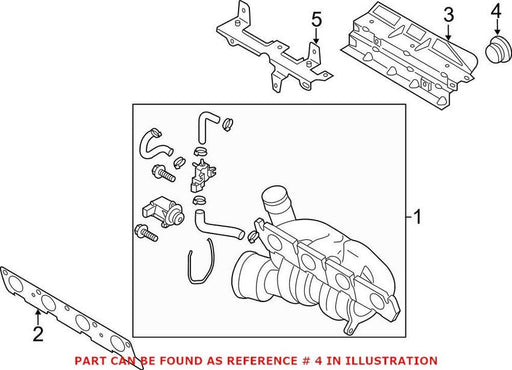 5
3
4
1
2
PART CAN BE FOUND AS REFERENCE # 4 IN ILLUSTRATION