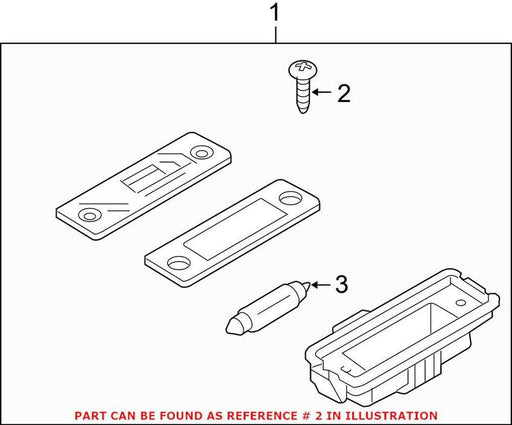 1

2

3

PART CAN BE FOUND AS REFERENCE # 2 IN ILLUSTRATION