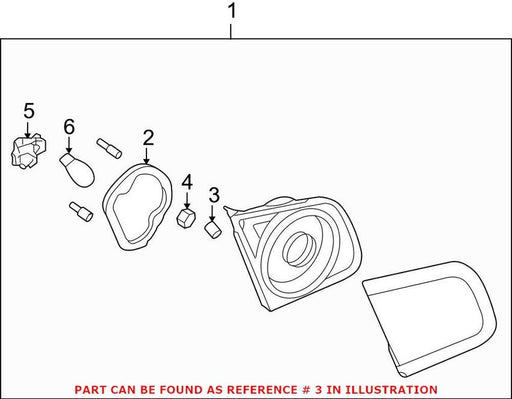 1
5
6
2
4
3

PART CAN BE FOUND AS REFERENCE # 3 IN ILLUSTRATION