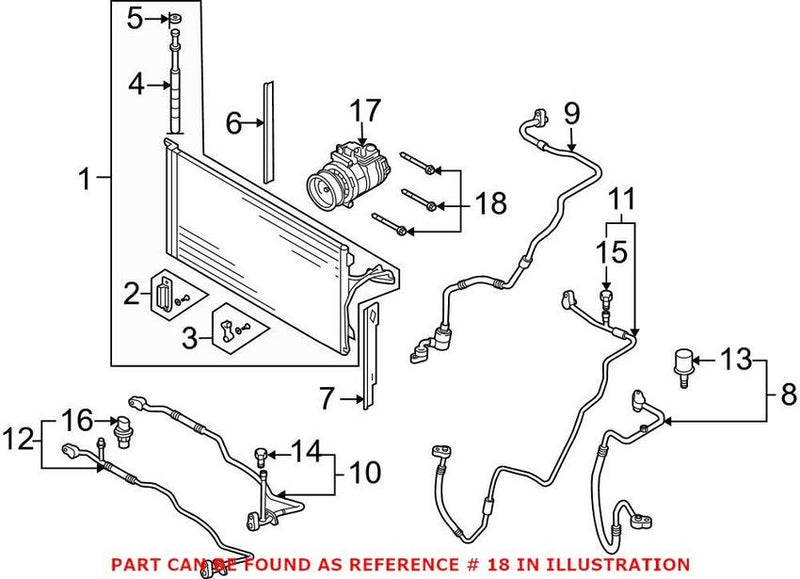 5
4
6
17
9
1
18
11
15
2
3
13
8
7
16
12
14
10
PART CAN BE FOUND AS REFERENCE # 18 IN ILLUSTRATION