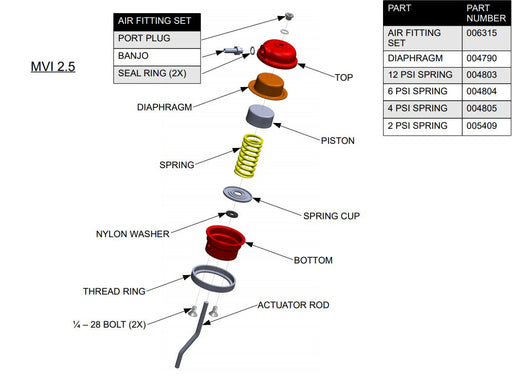 MVI 2.5

| AIR FITTING SET |
|---|
| PORT PLUG |
| BANJO |
| SEAL RING (2X) |

TOP

DIAPHRAGM

PISTON

SPRING

SPRING CUP

NYLON WASHER

BOTTOM

THREAD RING

ACTUATOR ROD

¼ – 28 BOLT (2X)

| PART | PART NUMBER |
|---|---|
| AIR FITTING SET | 006315 |
| DIAPHRAGM | 004790 |
| 12 PSI SPRING | 004803 |
| 6 PSI SPRING | 004804 |
| 4 PSI SPRING | 004805 |
| 2 PSI SPRING | 005409 |