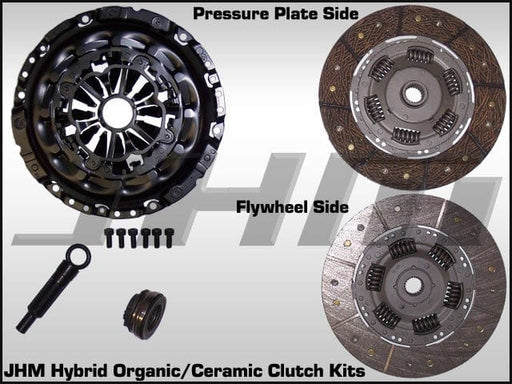 Pressure Plate Side

JHM

Flywheel Side

JHM Hybrid Organic/Ceramic Clutch Kits