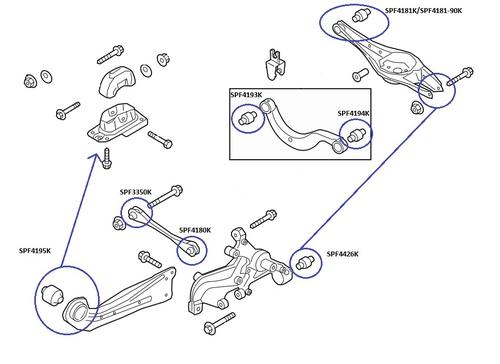 SPF4181K/SPF4181-90K

SPF4193K

SPF4194K

SPF3350K

SPF4180K

SPF4195K

SPF4426K