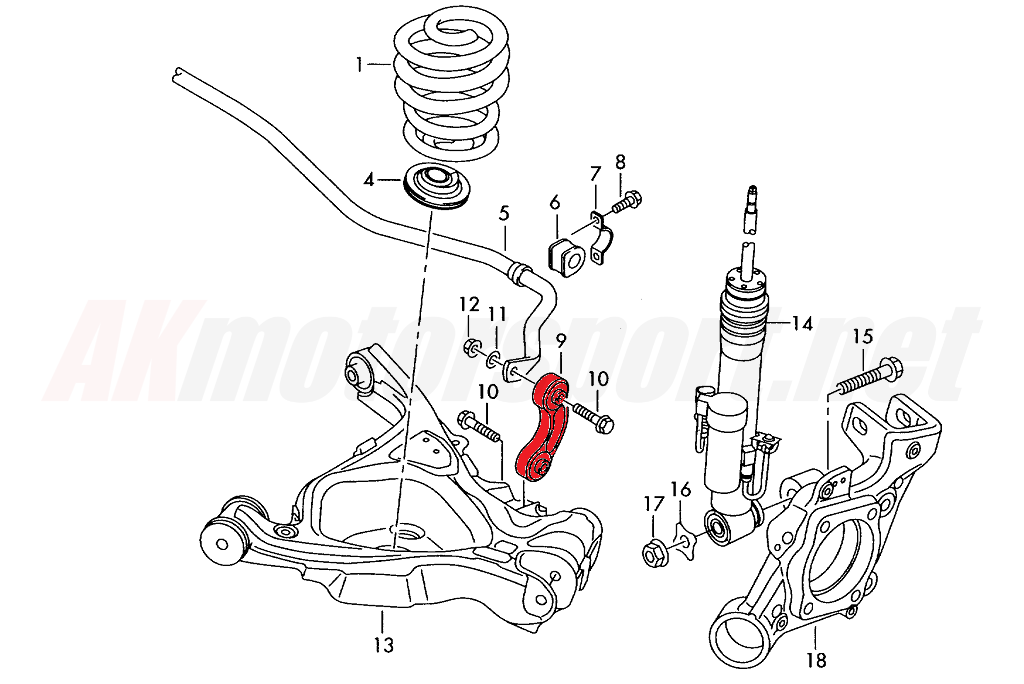 1
4
5
6
7
8
12
11
9
10
10
14
15
17
16
13
18
AKmotorsport.net