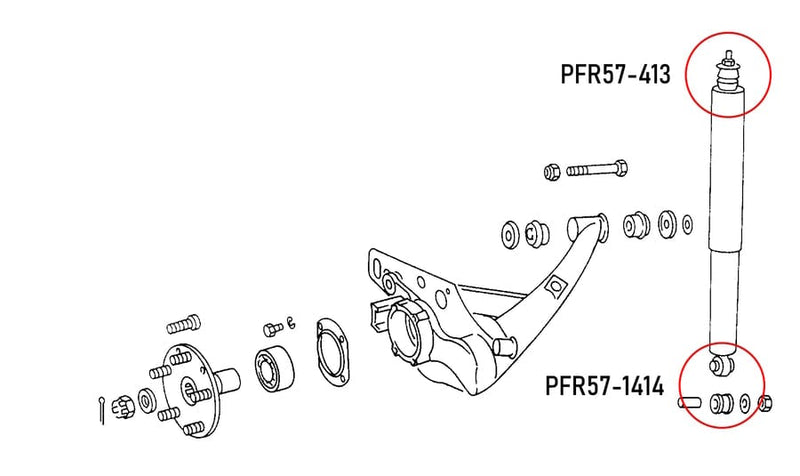 PFR57-413

PFR57-1414