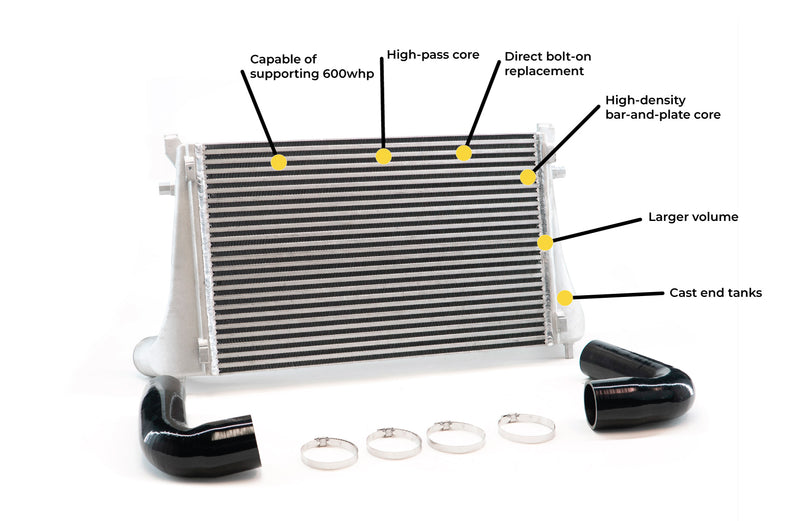 Capable of supporting 600whp

High-pass core

Direct bolt-on replacement

High-density bar-and-plate core

Larger volume

Cast end tanks