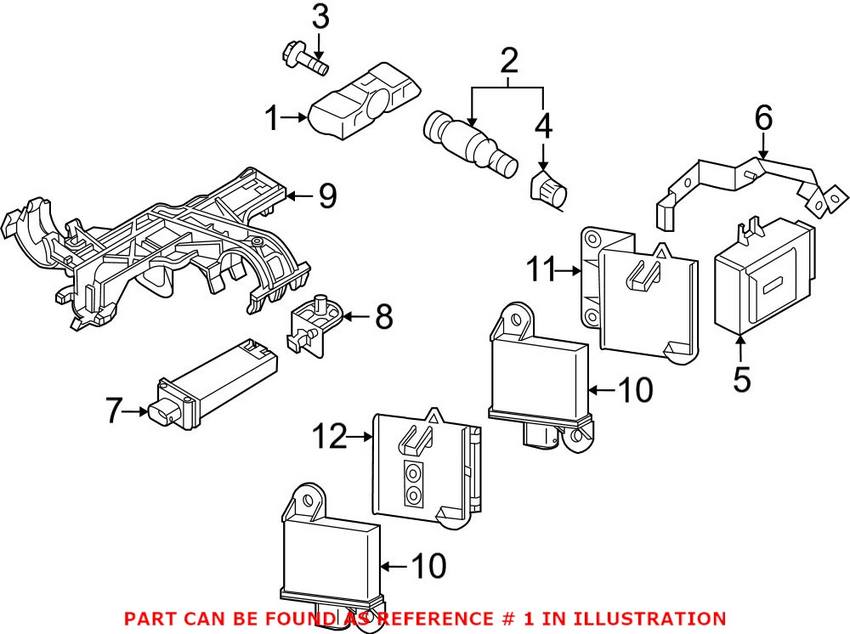 3
2
1
4
6
9
11
8
5
10
7
12
10
PART CAN BE FOUND AS REFERENCE # 1 IN ILLUSTRATION