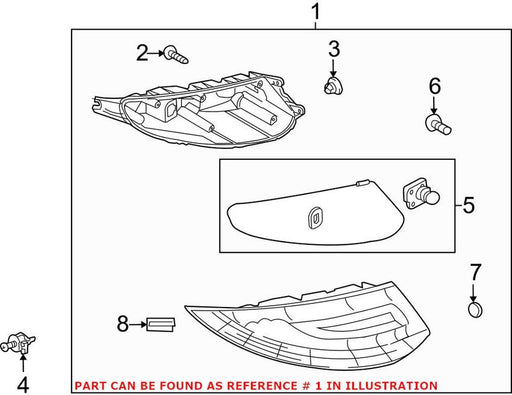 1

2

3

6

5

7

8

4

PART CAN BE FOUND AS REFERENCE # 1 IN ILLUSTRATION