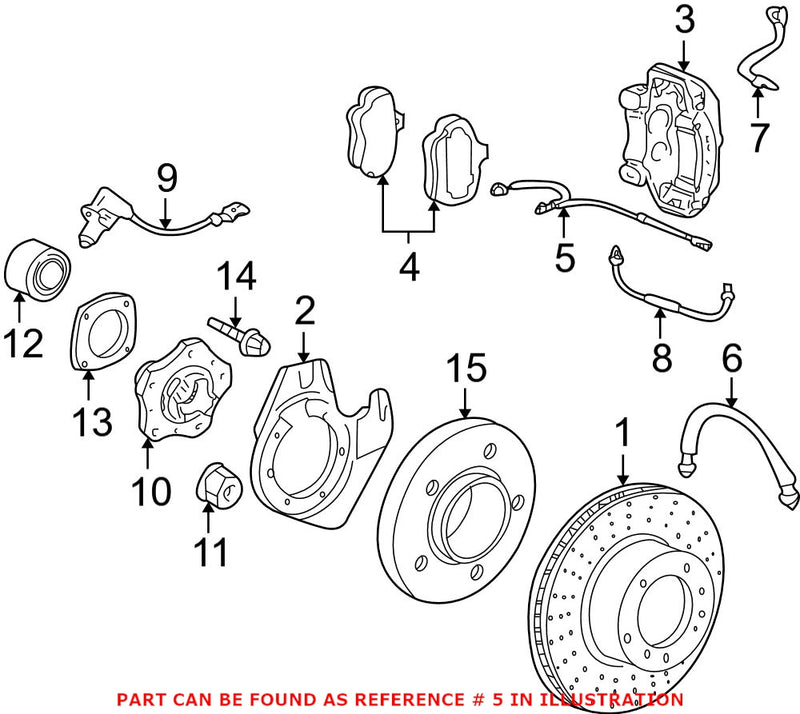 3
7
9
4
5
12
14
2
8
6
13
15
1
10
11
PART CAN BE FOUND AS REFERENCE # 5 IN ILLUSTRATION