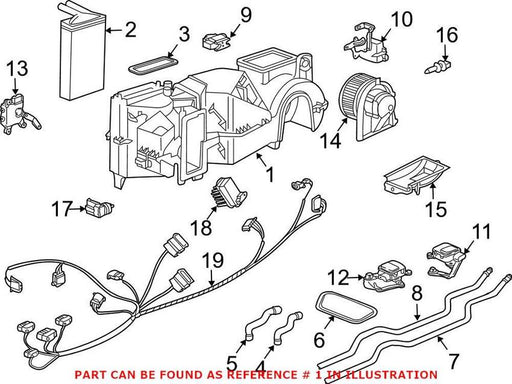 2
3
9
10
16
13
14
1
15
17
18
19
11
12
8
6
5
4
7
PART CAN BE FOUND AS REFERENCE # 1 IN ILLUSTRATION