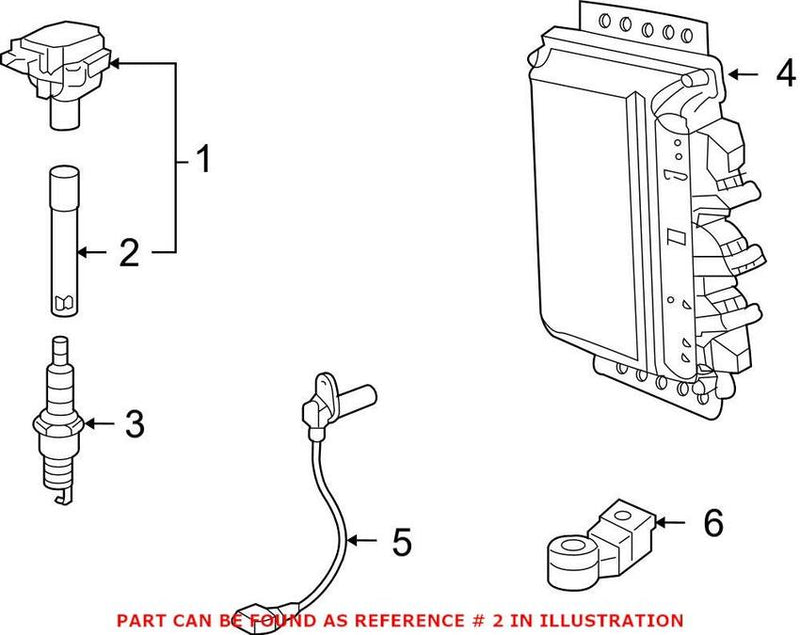 1
2
3
4
5
6
PART CAN BE FOUND AS REFERENCE # 2 IN ILLUSTRATION