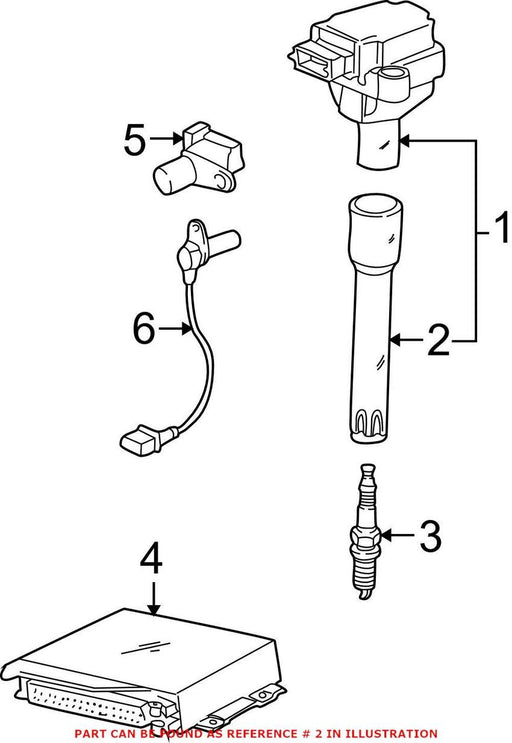 5
1
6
2
3
4
PART CAN BE FOUND AS REFERENCE # 2 IN ILLUSTRATION