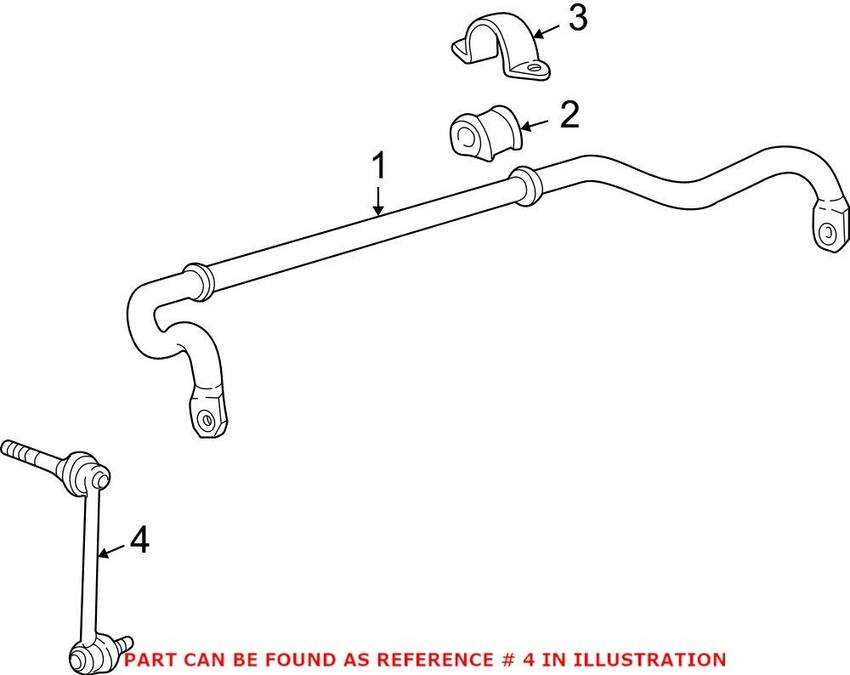 3

2

1

4

PART CAN BE FOUND AS REFERENCE # 4 IN ILLUSTRATION