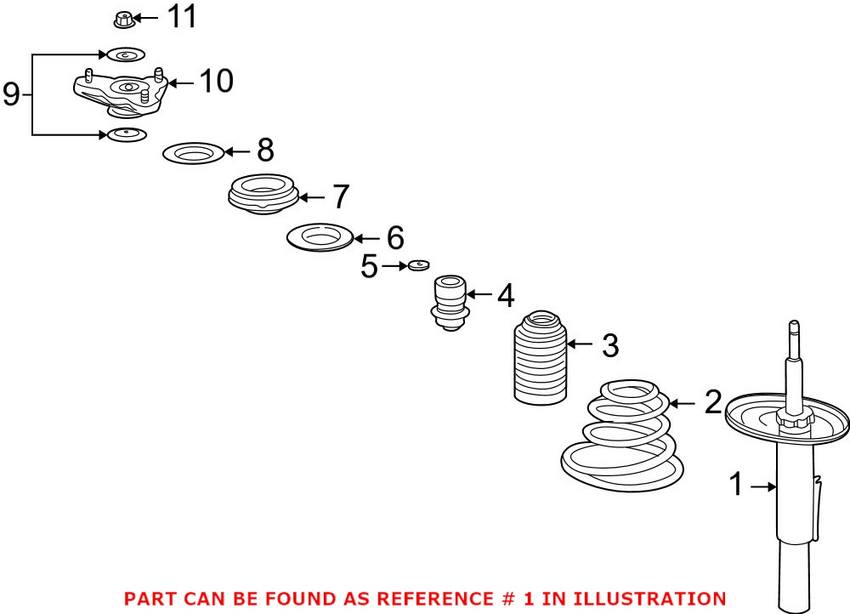 11
9
10
8
7
6
5
4
3
2
1
PART CAN BE FOUND AS REFERENCE # 1 IN ILLUSTRATION