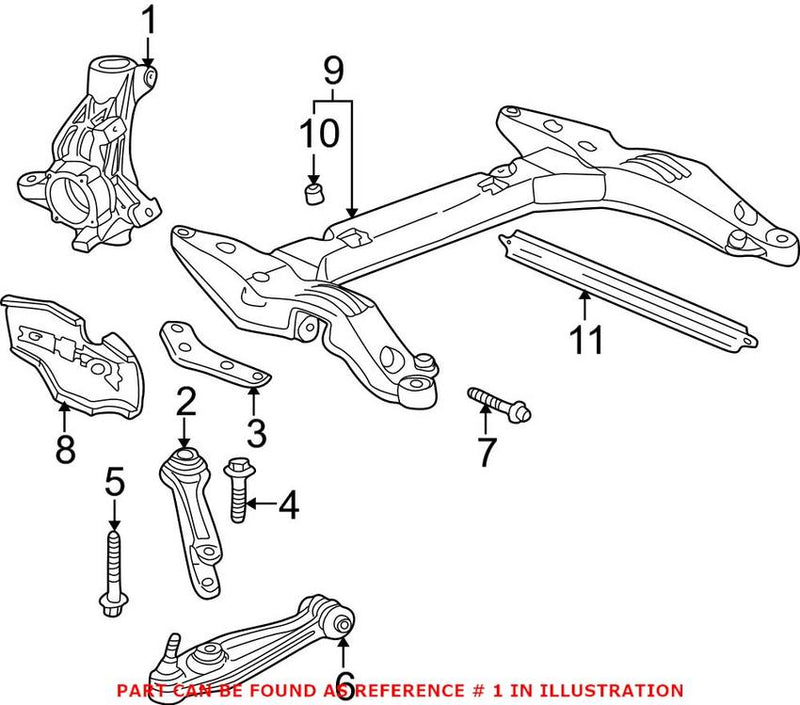 1
9
10
11
8
2
3
7
5
4
6
PART CAN BE FOUND AS REFERENCE # 1 IN ILLUSTRATION