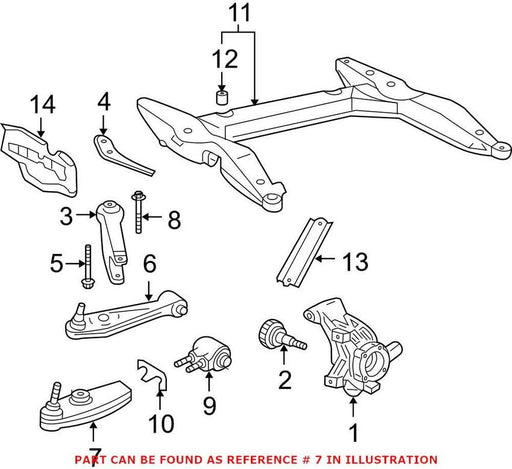 11
12
14
4
3
8
5
6
13
2
9
10
7
1
PART CAN BE FOUND AS REFERENCE # 7 IN ILLUSTRATION