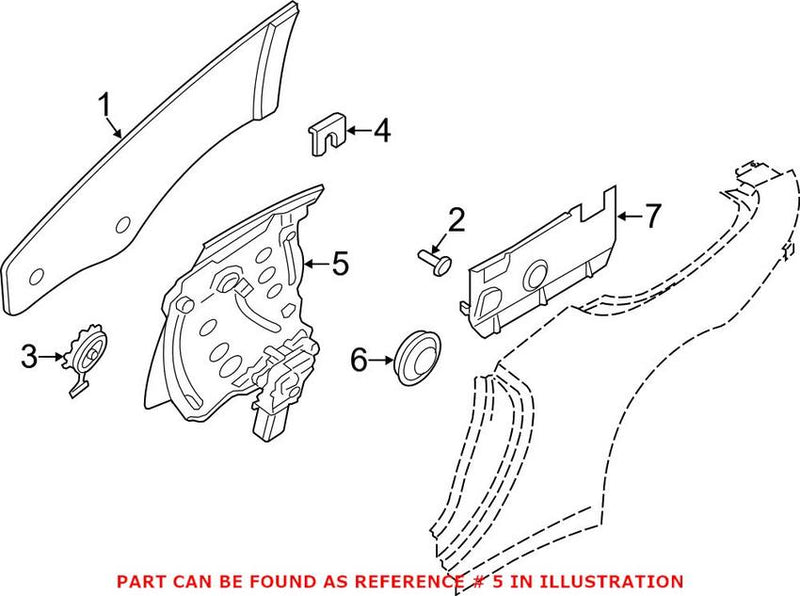 1
4
2
7
5
3
6
PART CAN BE FOUND AS REFERENCE # 5 IN ILLUSTRATION