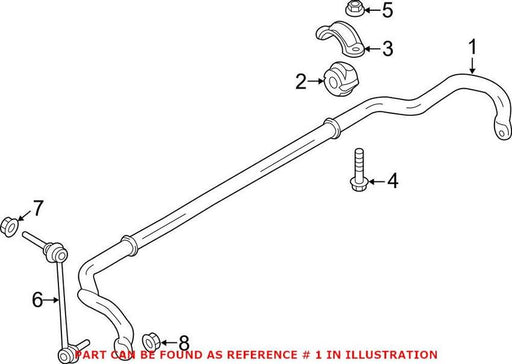 5
3
1
2
4
7
6
8
PART CAN BE FOUND AS REFERENCE # 1 IN ILLUSTRATION