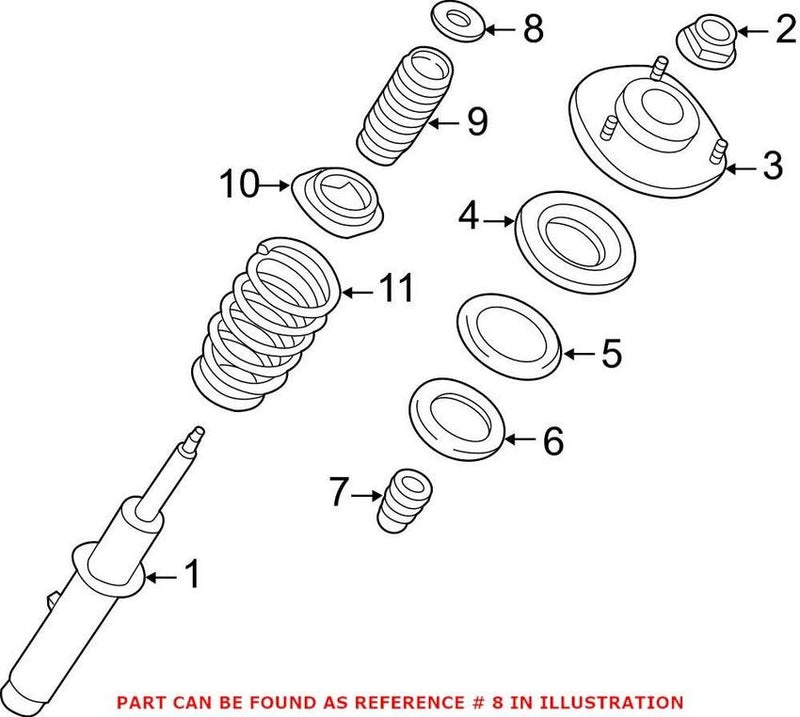 8
2
9
3
10
4
11
5
6
7
1
PART CAN BE FOUND AS REFERENCE # 8 IN ILLUSTRATION