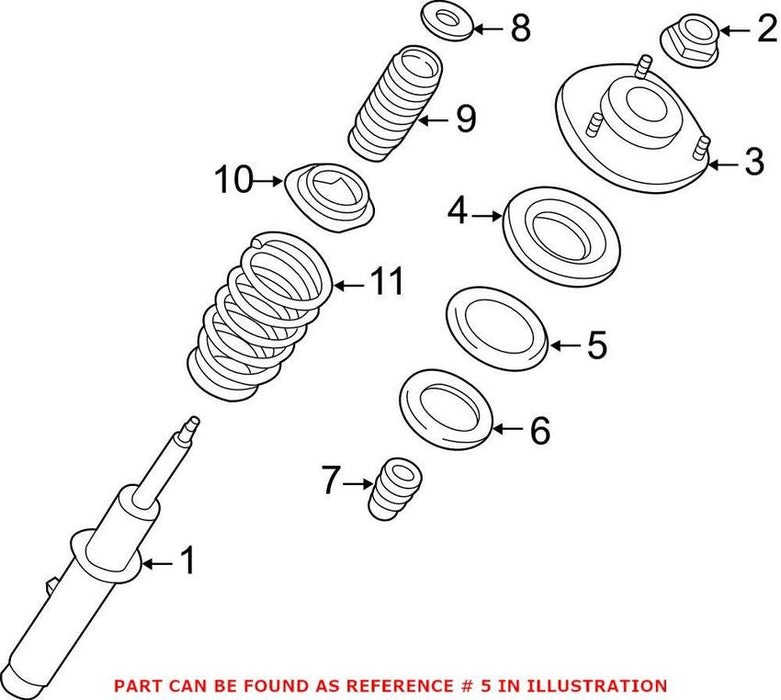 8
2
9
3
10
4
11
5
6
7
1
PART CAN BE FOUND AS REFERENCE # 5 IN ILLUSTRATION