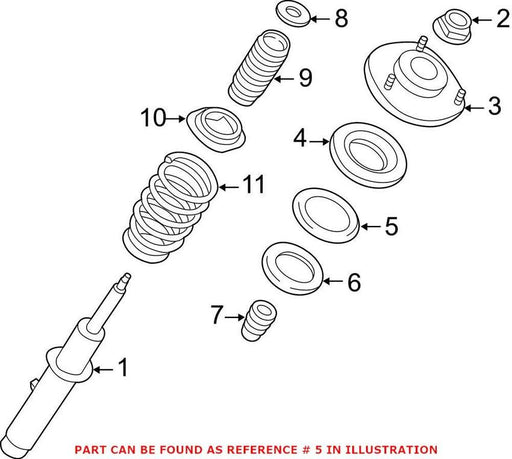 8
2
9
3
10
4
11
5
6
7
1
PART CAN BE FOUND AS REFERENCE # 5 IN ILLUSTRATION