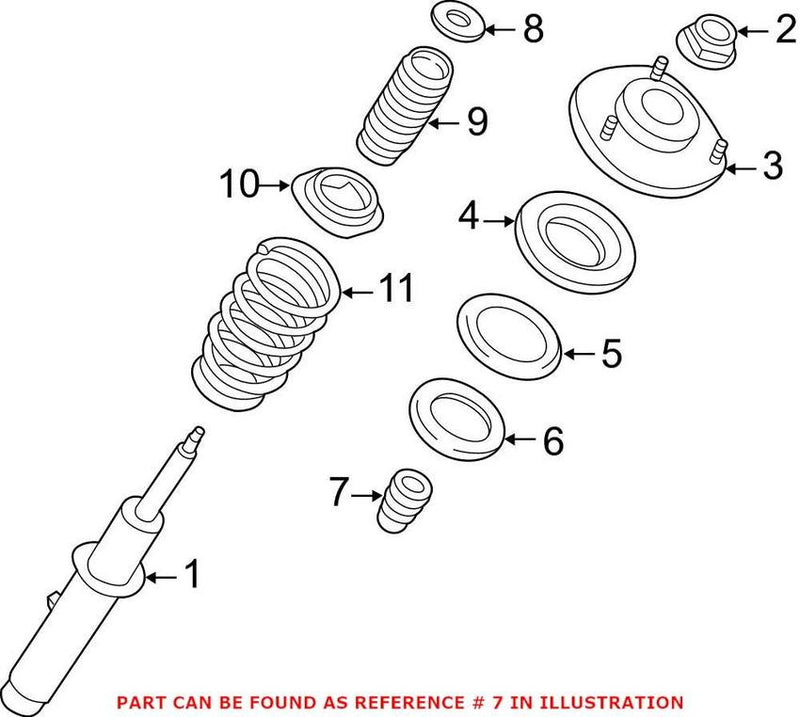 8
2
9
3
10
4
11
5
6
7
1
PART CAN BE FOUND AS REFERENCE # 7 IN ILLUSTRATION