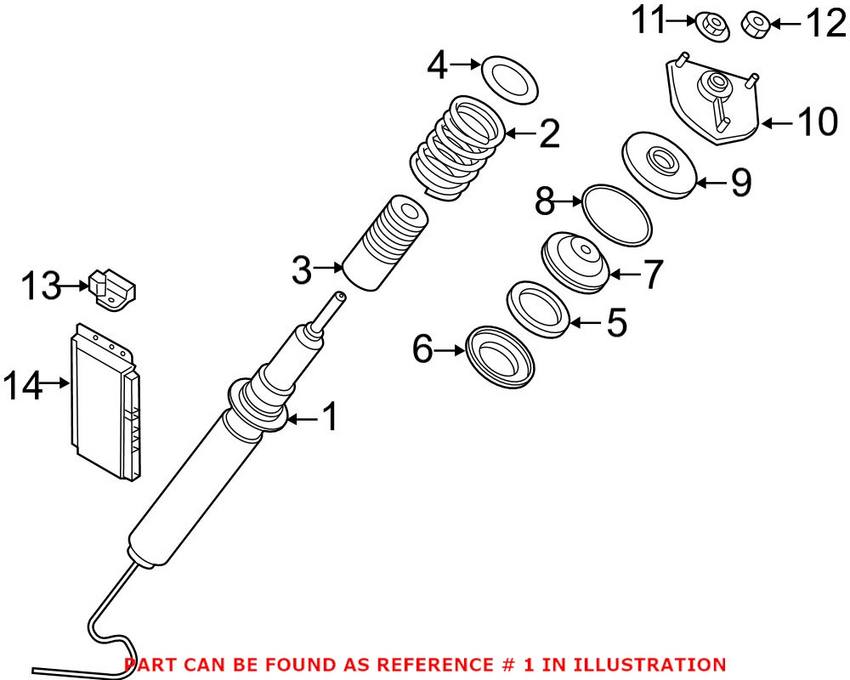 11
12
4
10
2
9
8
3
7
13
5
6
14
1

PART CAN BE FOUND AS REFERENCE # 1 IN ILLUSTRATION