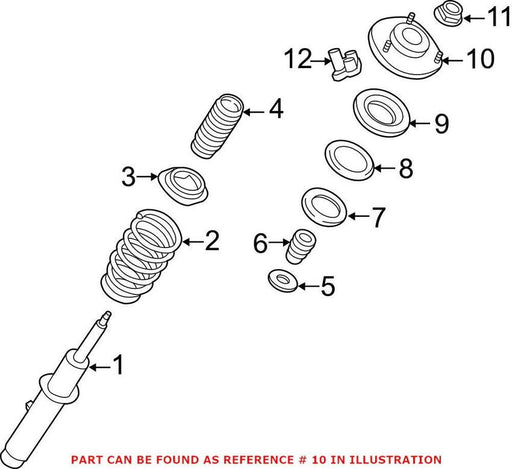 11
12
10
4
9
3
8
7
2
6
5
1
PART CAN BE FOUND AS REFERENCE # 10 IN ILLUSTRATION