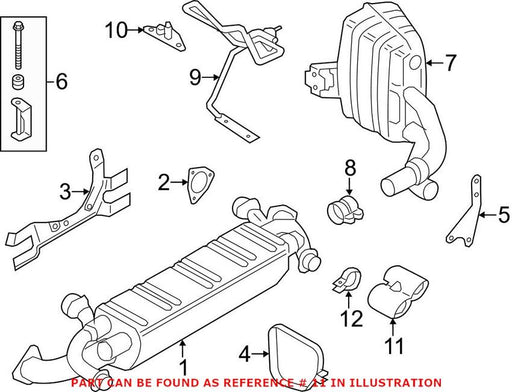 10

6

9

7

3

2

8

5

12

11

4

1

PART CAN BE FOUND AS REFERENCE # 11 IN ILLUSTRATION