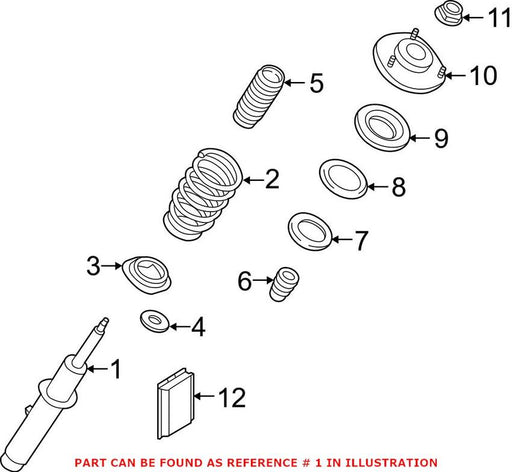 11

10

5

9

2

8

7

3

6

4

1

12

PART CAN BE FOUND AS REFERENCE # 1 IN ILLUSTRATION