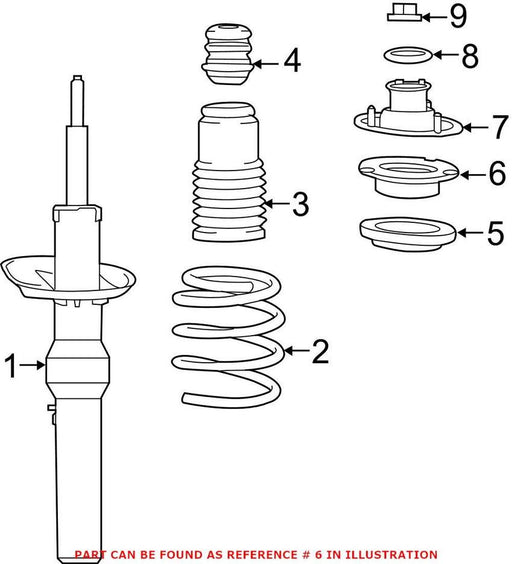 9
8
4
7
6
3
5
2
1
PART CAN BE FOUND AS REFERENCE # 6 IN ILLUSTRATION