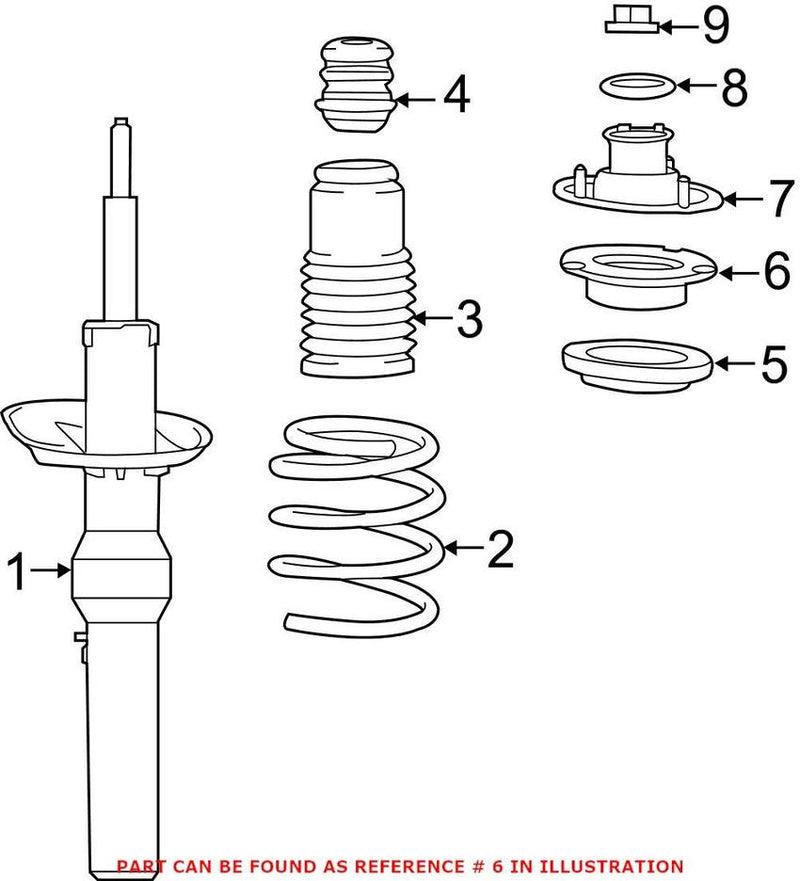 9
8
4
7
6
3
5
2
1
PART CAN BE FOUND AS REFERENCE # 6 IN ILLUSTRATION