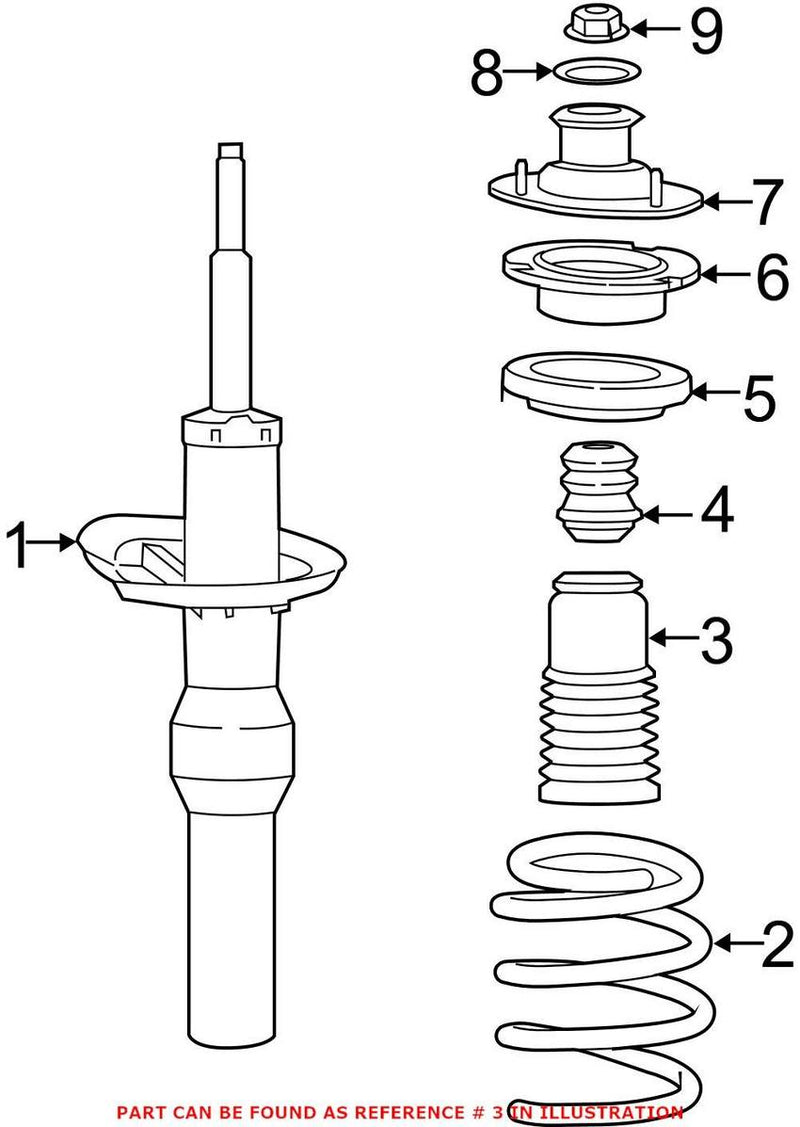 9
8
7
6
5
4
1
3
2
PART CAN BE FOUND AS REFERENCE # 3 IN ILLUSTRATION