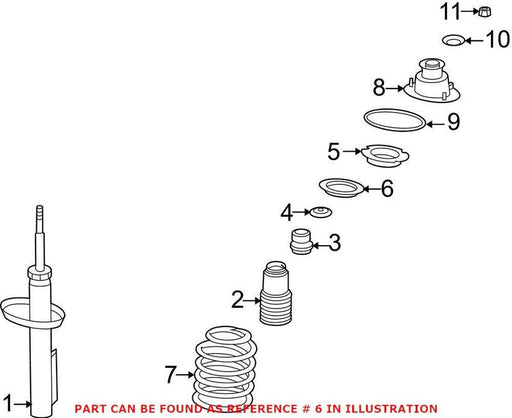 11
10
8
9
5
6
4
3
2
7
1
PART CAN BE FOUND AS REFERENCE # 6 IN ILLUSTRATION