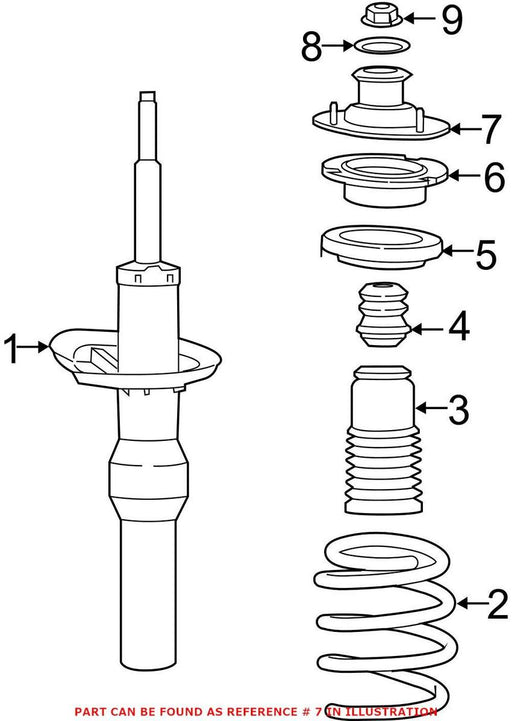 9
8
7
6
5
4
1
3
2
PART CAN BE FOUND AS REFERENCE # 7 IN ILLUSTRATION