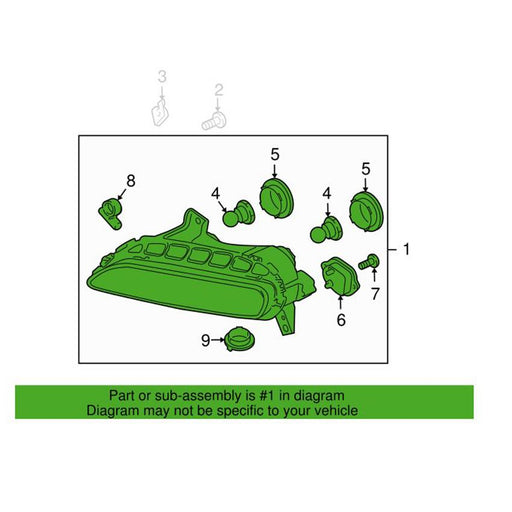 3
2
5
5
8
4
4
1
7
6
9

Part or sub-assembly is #1 in diagram
Diagram may not be specific to your vehicle