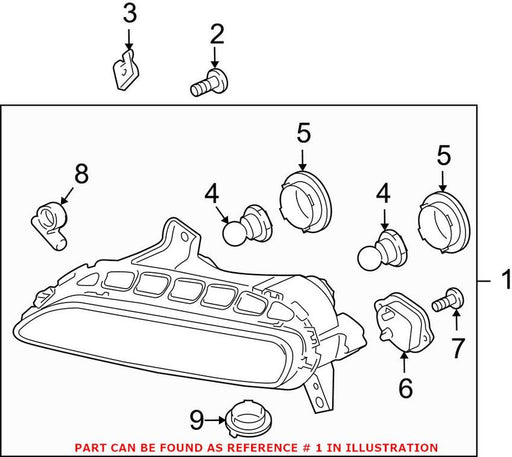 3
2
5
5
8
4
4
1
7
6
9
PART CAN BE FOUND AS REFERENCE # 1 IN ILLUSTRATION