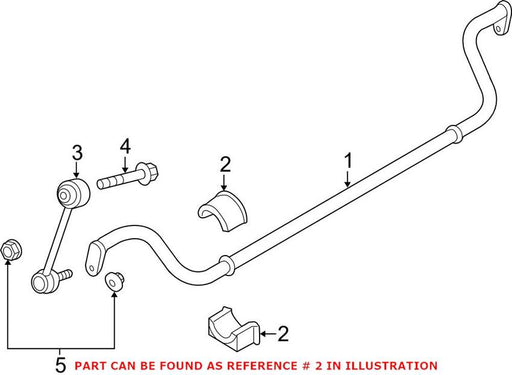 3
4
2
1
2
5
PART CAN BE FOUND AS REFERENCE # 2 IN ILLUSTRATION