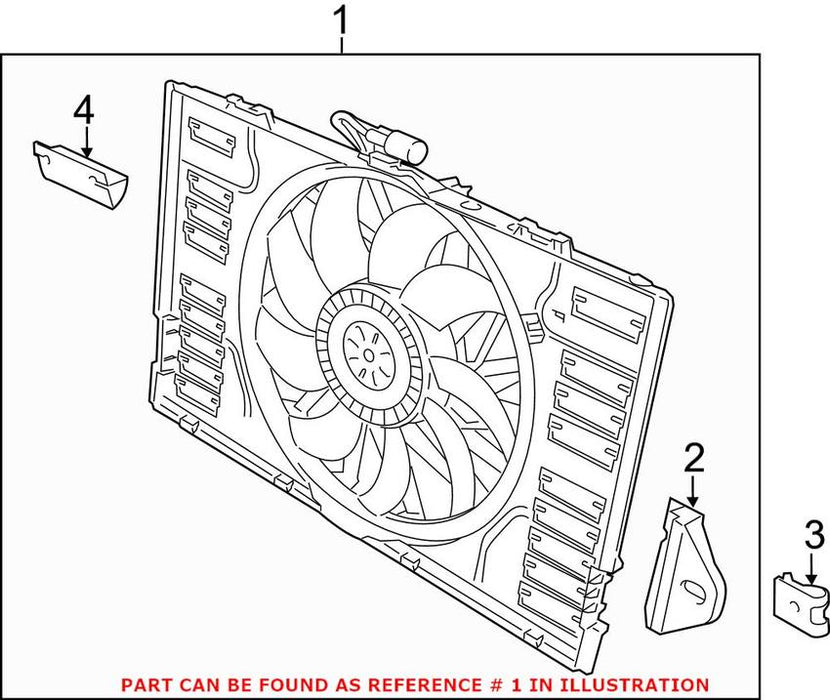 1
4
2
3
PART CAN BE FOUND AS REFERENCE # 1 IN ILLUSTRATION