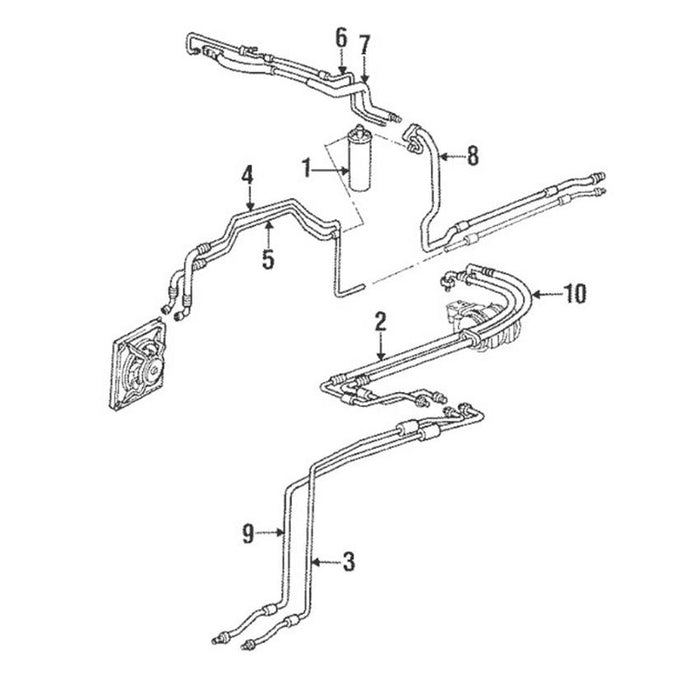 6
7
1
8
4
5
10
2
9
3