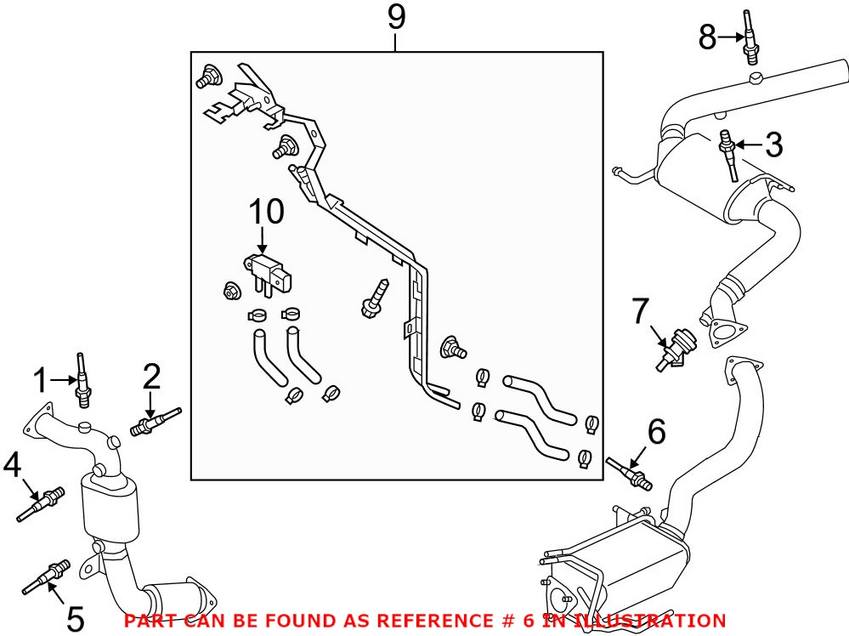 9
8
3
10
7
1
2
6
4
5
PART CAN BE FOUND AS REFERENCE # 6 IN ILLUSTRATION