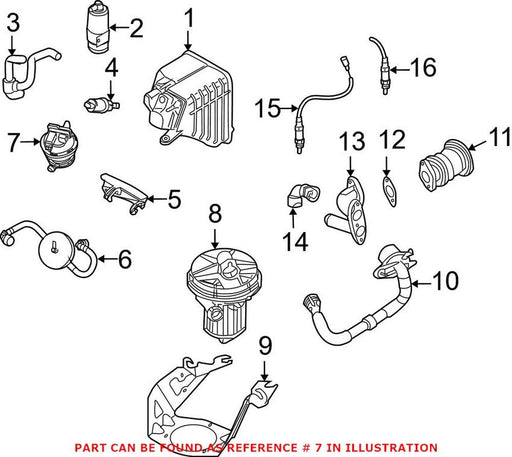 3
2
1
4
16
15
7
13
12
11
5
8
14
6
10
9
PART CAN BE FOUND AS REFERENCE # 7 IN ILLUSTRATION