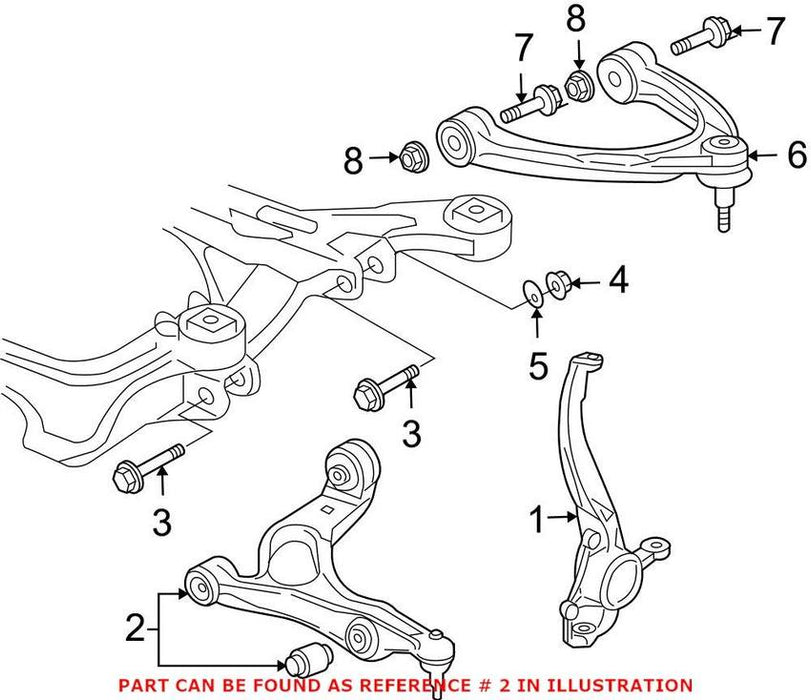 8
7
7
8
6
4
5
3
3
1
2
PART CAN BE FOUND AS REFERENCE # 2 IN ILLUSTRATION