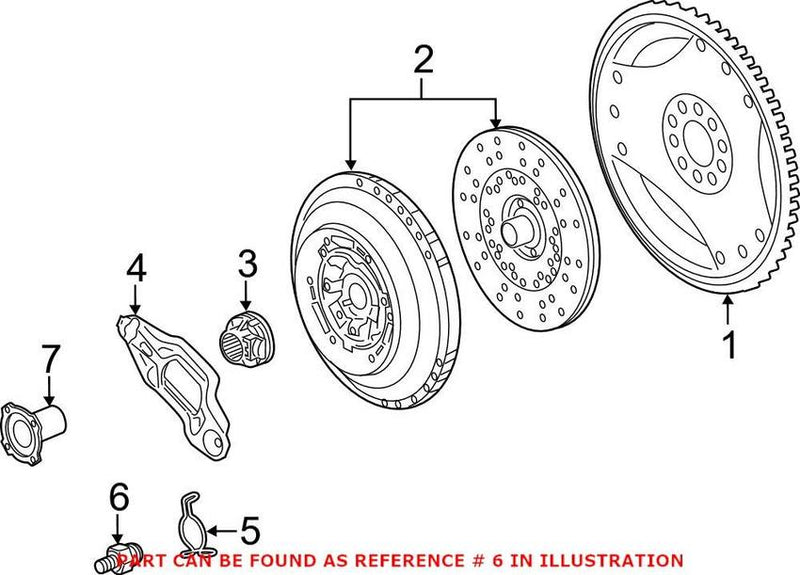 2
4
3
1
7
6
5
PART CAN BE FOUND AS REFERENCE # 6 IN ILLUSTRATION